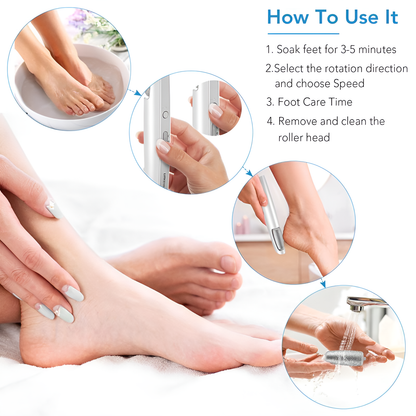 How To Use It

1. Soak feet for 3-5 minutes

2.Select the rotation direction and choose Speed

3. Foot Care Time

4. Remove and clean the roller head