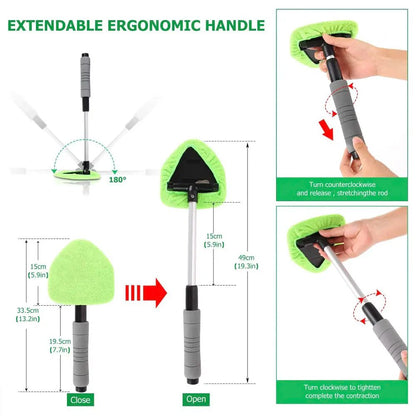 EXTENDABLE ERGONOMIC HANDLE

180°

15cm
(5.9in)

33.5cm
(13.2in)

19.5cm
(7.7in)

Close

15cm
(5.9in)

49cm
(19.3in)

Open

Turn counterclockwise and release , stretchingthe rod

Turn clockwise to tightten complete the contraction