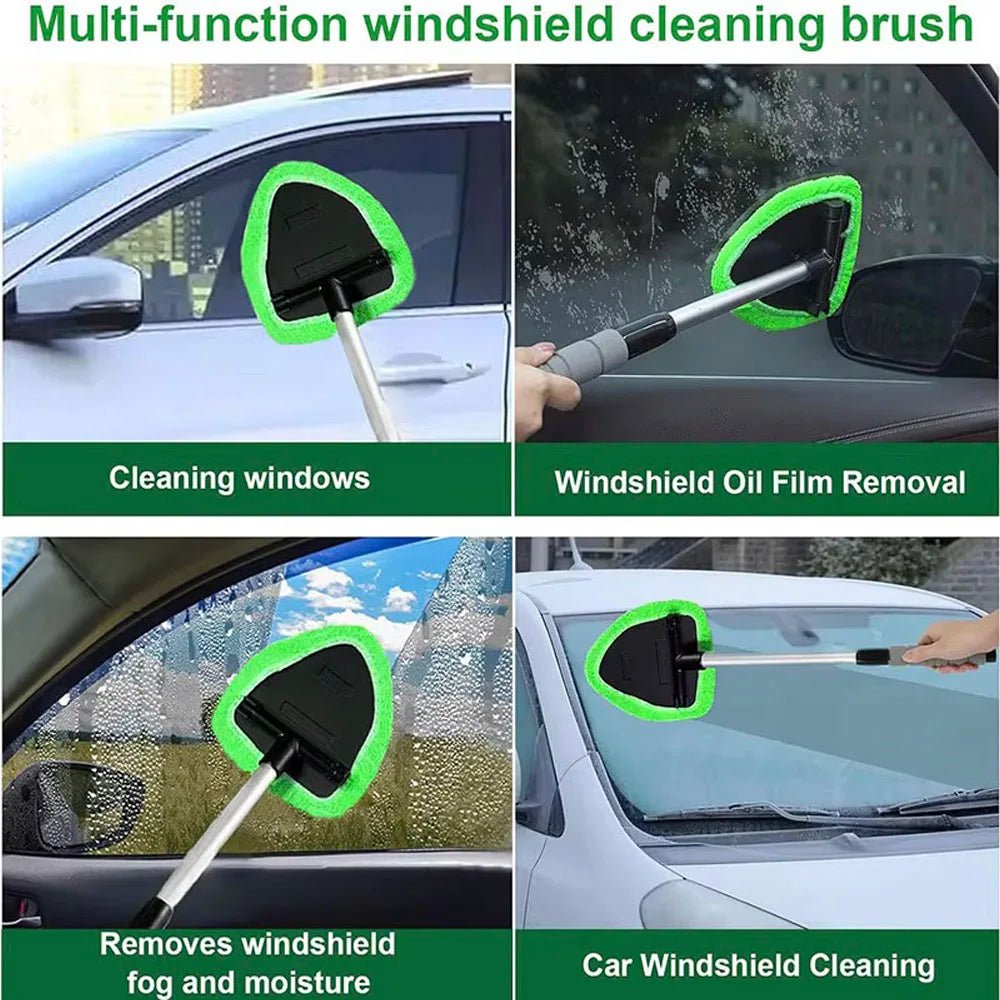 Multi-function windshield cleaning brush

Cleaning windows

Windshield Oil Film Removal

Removes windshield fog and moisture

Car Windshield Cleaning