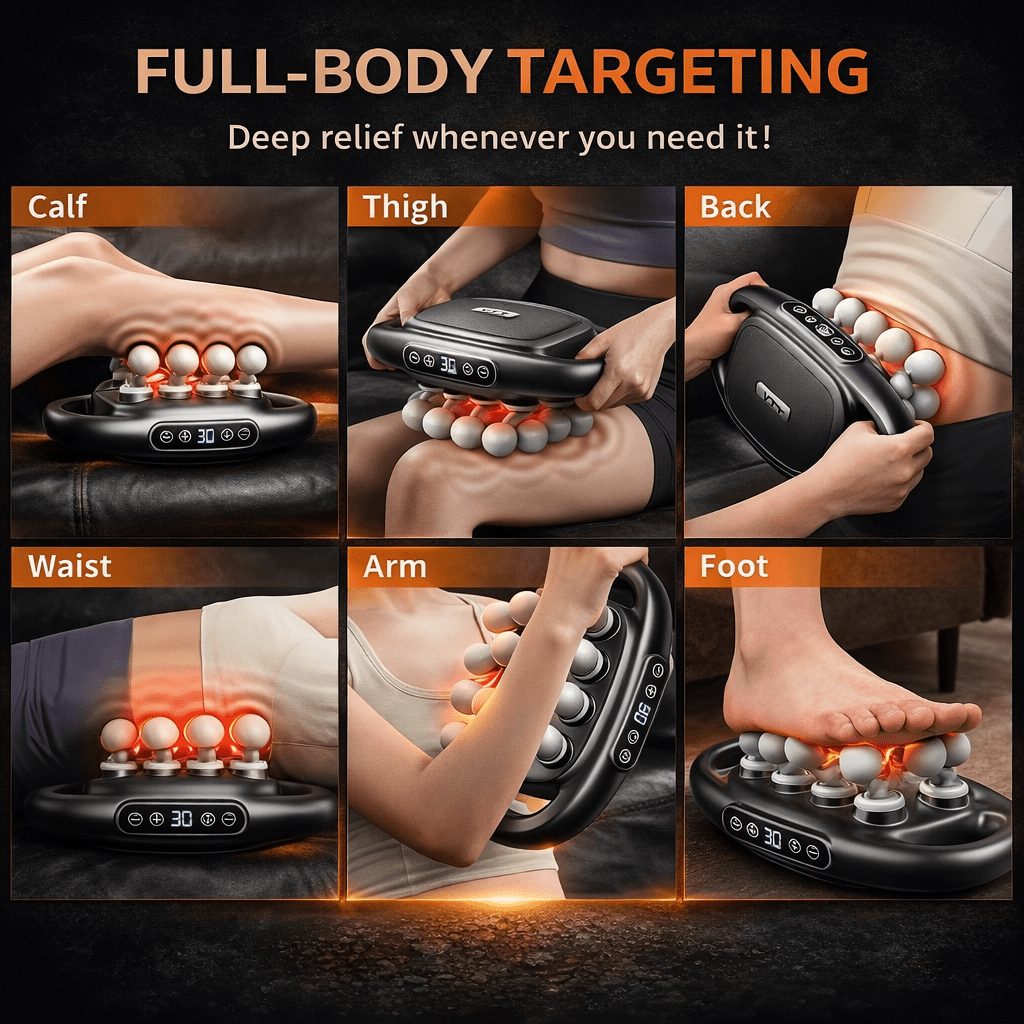 FULL-BODY TARGETING

Deep relief whenever you need it!

Calf

30

Thigh

30

Back

Waist

30

Arm

30

Foot

30